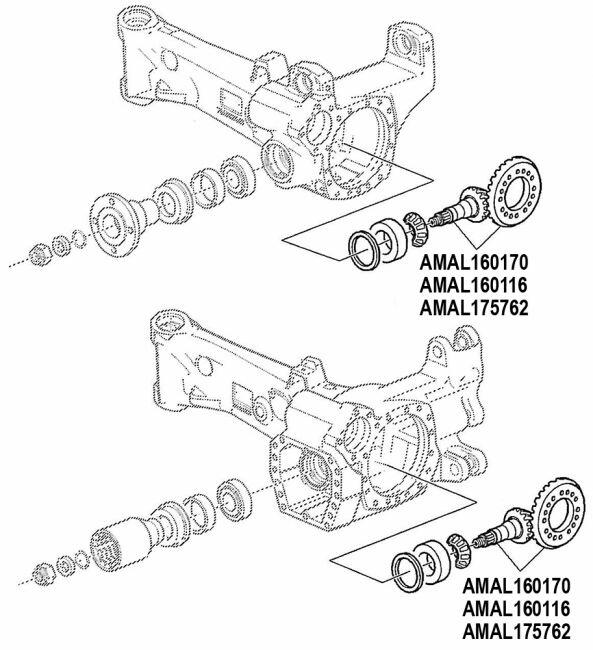 AMAL160170
AMAL160116
AMAL175762

AMAL160170
AMAL160116
AMAL175762